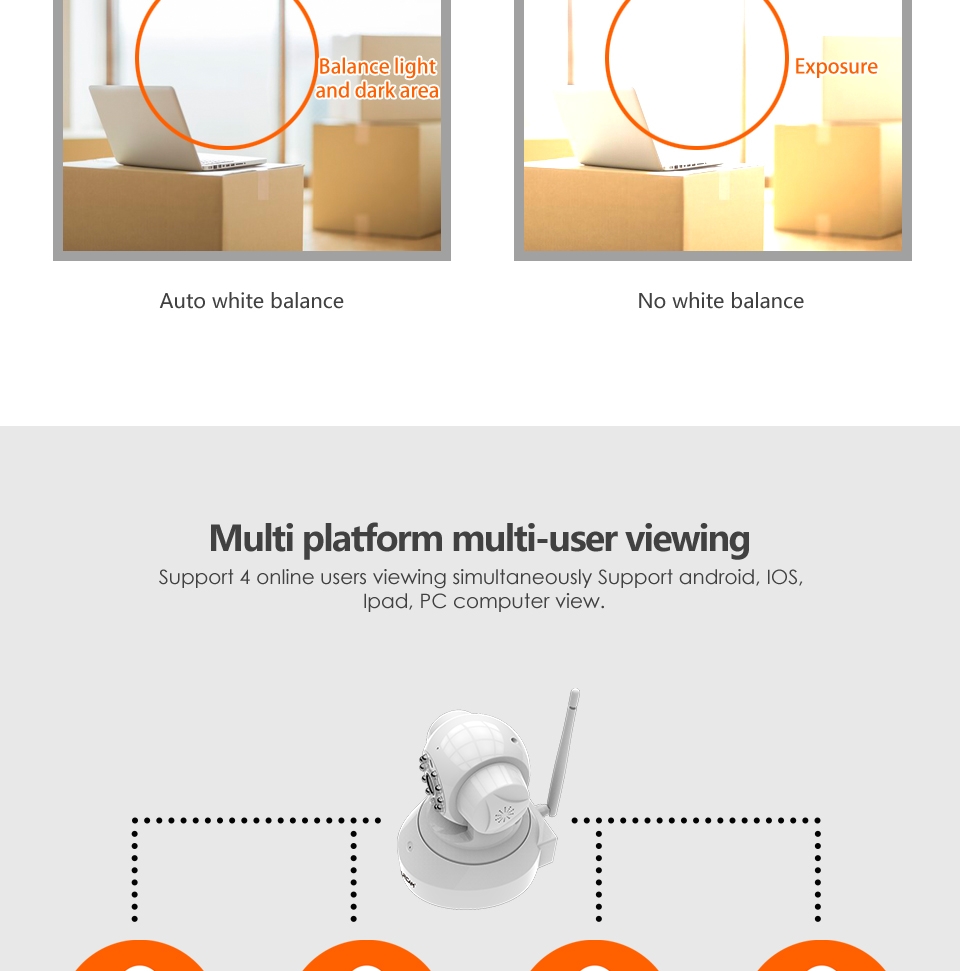 Balance light and dark area

Exposure

Auto white balance

No white balance

Multi platform multi-user viewing

Support 4 online users viewing simultaneously Support android, IOS, Ipad, PC computer view.