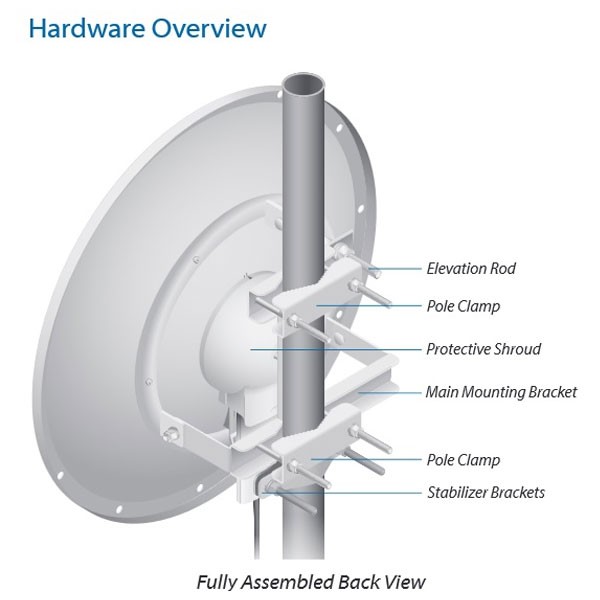 Hardware Overview

Elevation Rod

Pole Clamp

Protective Shroud

Main Mounting Bracket

Pole Clamp

Stabilizer Brackets

Fully Assembled Back View