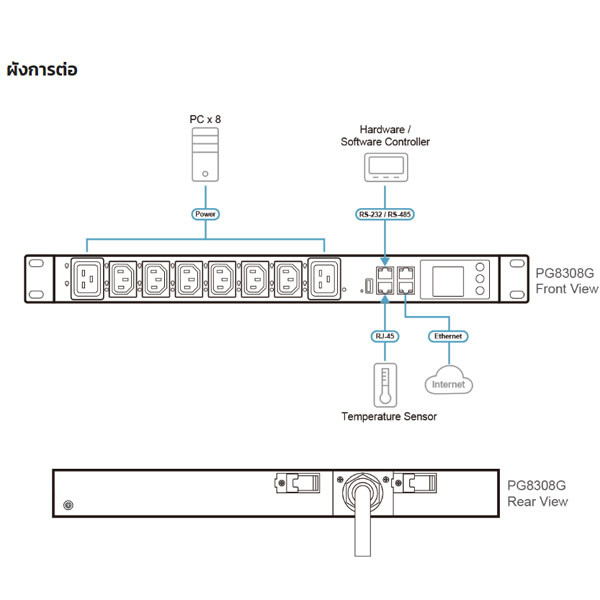 ผังการต่อ

PC x 8

Hardware / Software Controller

Power

RS-232 / RS-485

PG8308G Front View

RJ-45

Ethernet

Internet

Temperature Sensor

PG8308G Rear View