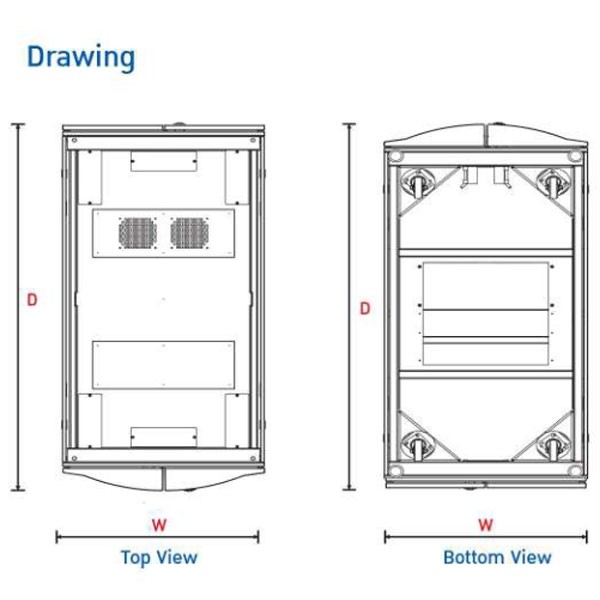 Drawing

D

W

Top View

D

W

Bottom View