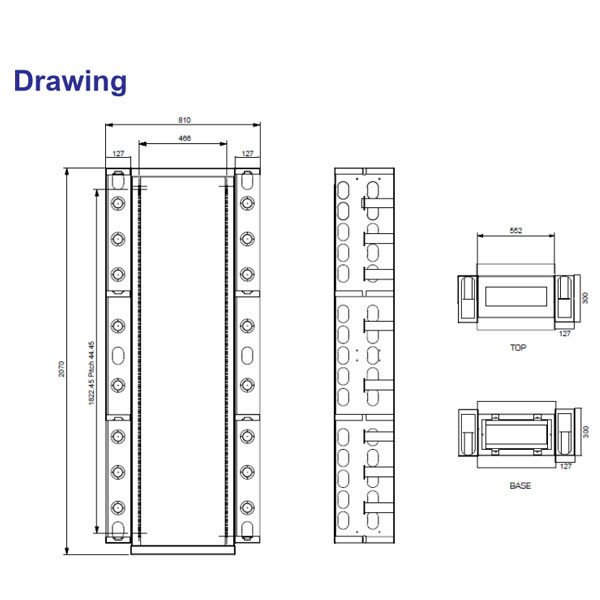 Drawing

810

466

127

127

2070

1822.45 Pitch 44.45

552

300

127

TOP

300

127

BASE