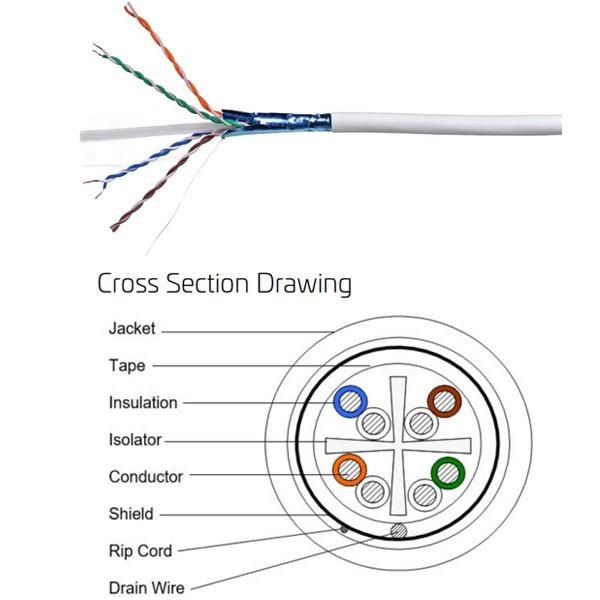 Cross Section Drawing

Jacket
Tape
Insulation
Isolator
Conductor
Shield
Rip Cord
Drain Wire